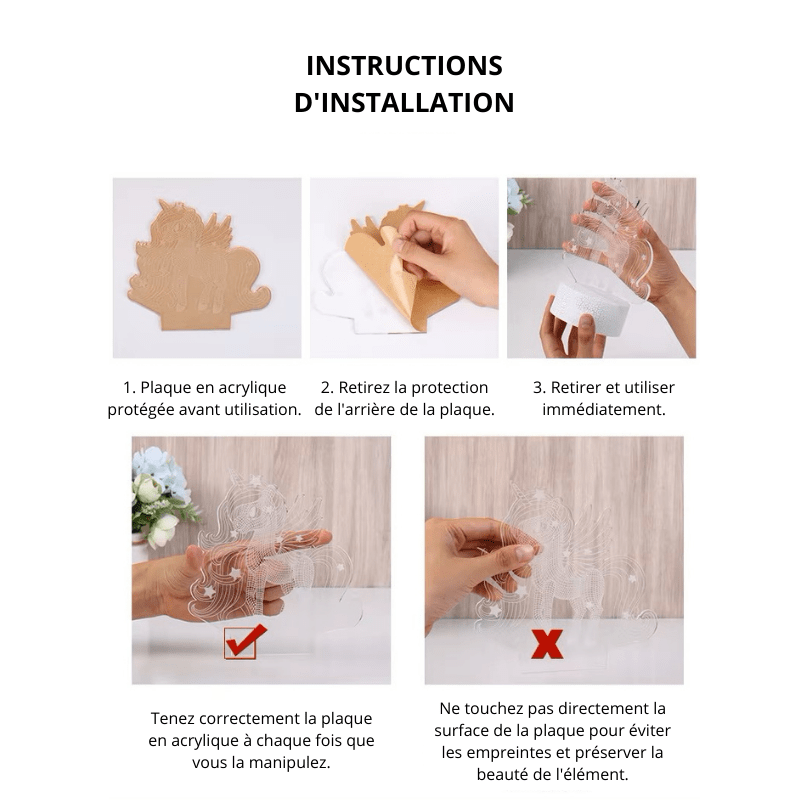 INSTRUCTIONS D'INSTALLATION

1. Plaque en acrylique protégée avant utilisation.

2. Retirez la protection de l'arrière de la plaque.

3. Retirer et utiliser immédiatement.

Tenez correctement la plaque en acrylique à chaque fois que vous la manipulez.

Ne touchez pas directement la surface de la plaque pour éviter les empreintes et préserver la beauté de l'élément.